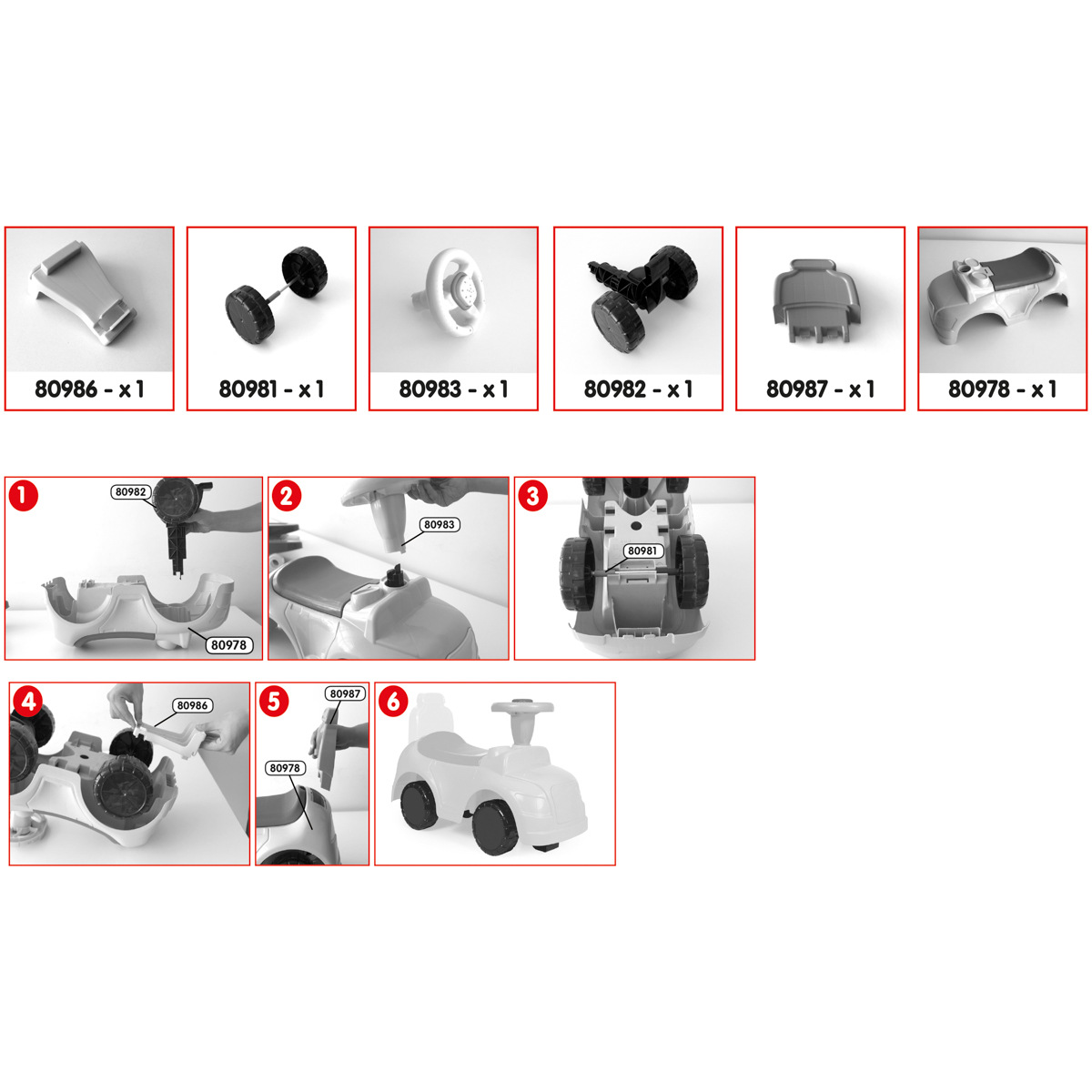 80986 - x 1

80981 - x 1

80983 - x 1

80982 - x 1

80987 - x 1

80978 - x 1

1
80982
80978

2
80983

3
80981

4
80986

5
80987
80978

6